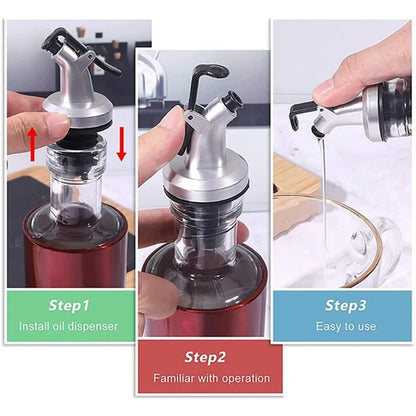 Step1
Install oil dispenser

Step2
Familiar with operation

Step3
Easy to use