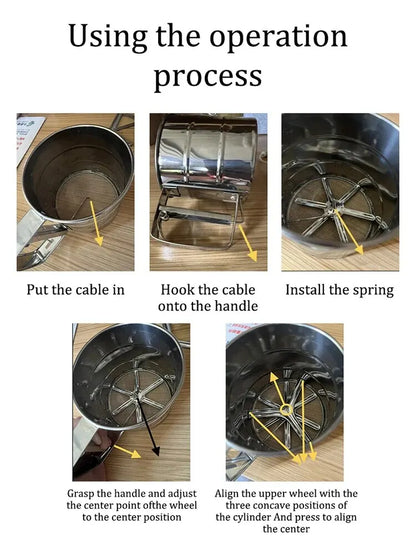 Using the operation process

Put the cable in

Hook the cable onto the handle

Install the spring

Grasp the handle and adjust the center point ofthe wheel to the center position

Align the upper wheel with the three concave positions of the cylinder And press to align the center